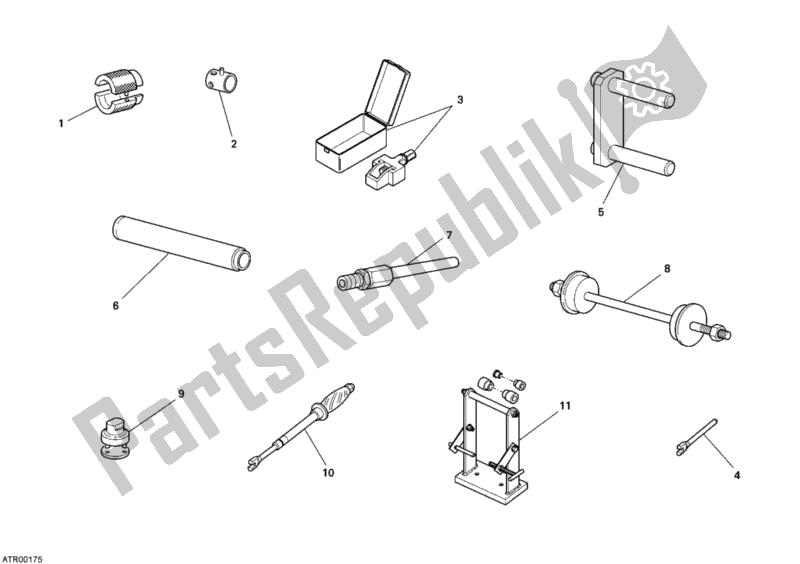 1
2
3
5
6
7
8
9
10
11
4
PartsRepublik
ATR00175